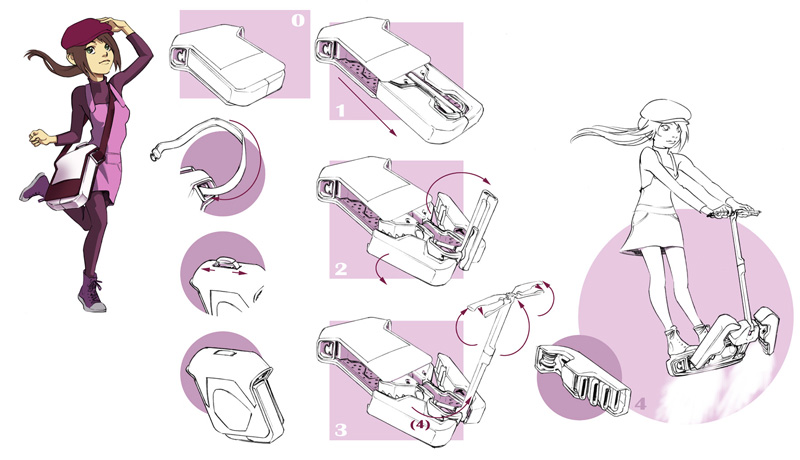 0

1

2

3

(4)

4